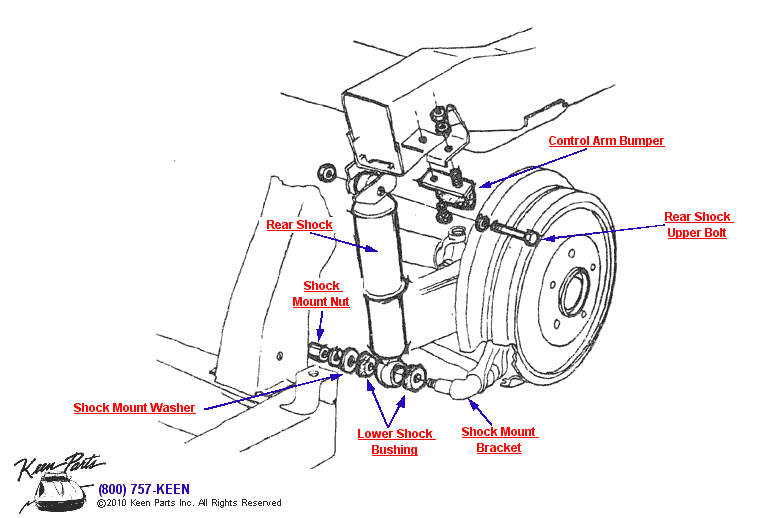 Control Arm Bumper

Rear Shock Upper Bolt

Rear Shock

Shock Mount Nut

Shock Mount Washer

Lower Shock Bushing

Shock Mount Bracket

Keen Parts

(800) 757-KEEN

©2010 Keen Parts Inc. All Rights Reserved