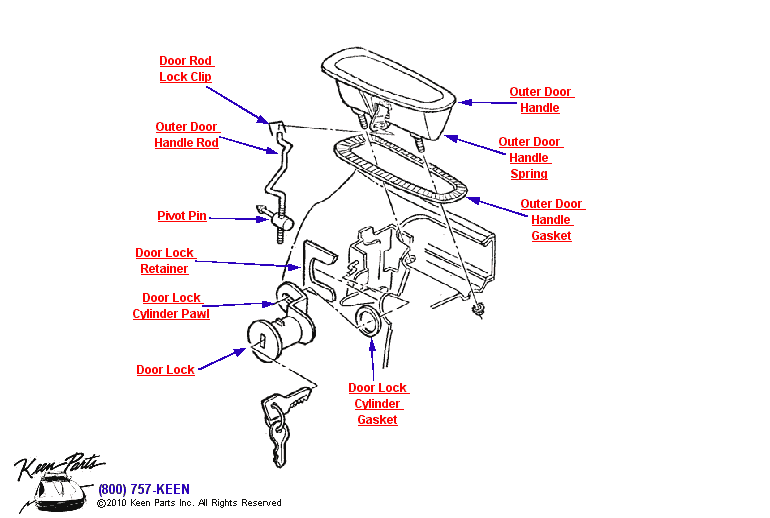 Door Rod Lock Clip

Outer Door Handle Rod

Pivot Pin

Door Lock Retainer

Door Lock Cylinder Pawl

Door Lock

Outer Door Handle

Outer Door Handle Spring

Outer Door Handle Gasket

Door Lock Cylinder Gasket

Keen Parts

(800) 757-KEEN
©2010 Keen Parts Inc. All Rights Reserved