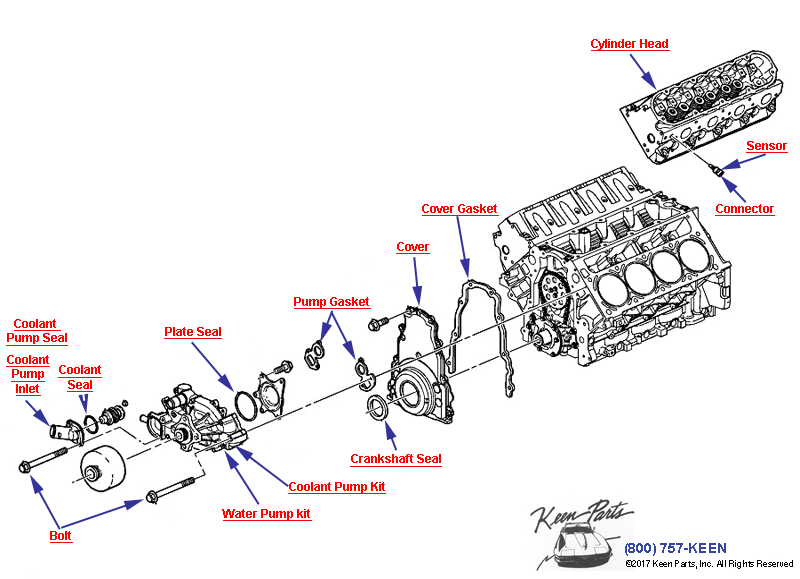 Cylinder Head

Sensor

Connector

Cover Gasket

Cover

Pump Gasket

Coolant Pump Seal

Plate Seal

Coolant Pump Inlet

Coolant Seal

Crankshaft Seal

Coolant Pump Kit

Water Pump kit

Bolt

Keen Parts

(800) 757-KEEN

©2017 Keen Parts, Inc. All Rights Reserved