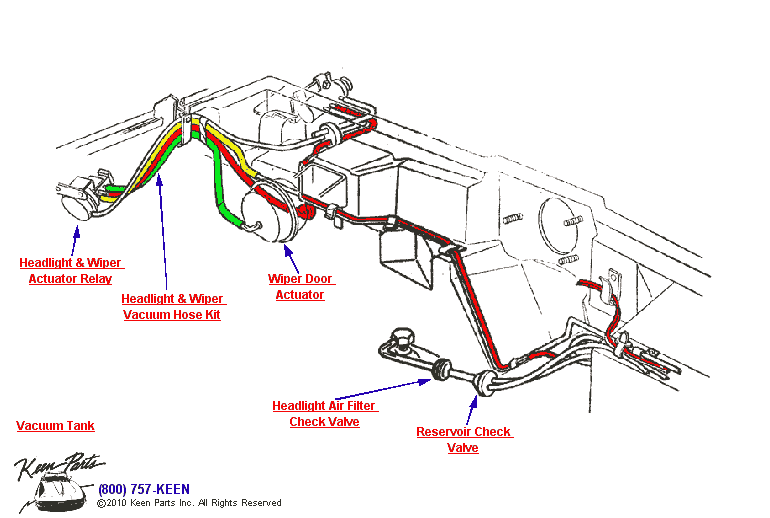 Headlight & Wiper Actuator Relay

Headlight & Wiper Vacuum Hose Kit

Wiper Door Actuator

Headlight Air Filter Check Valve

Reservoir Check Valve

Vacuum Tank

Keen Parts

(800) 757-KEEN

©2010 Keen Parts Inc. All Rights Reserved