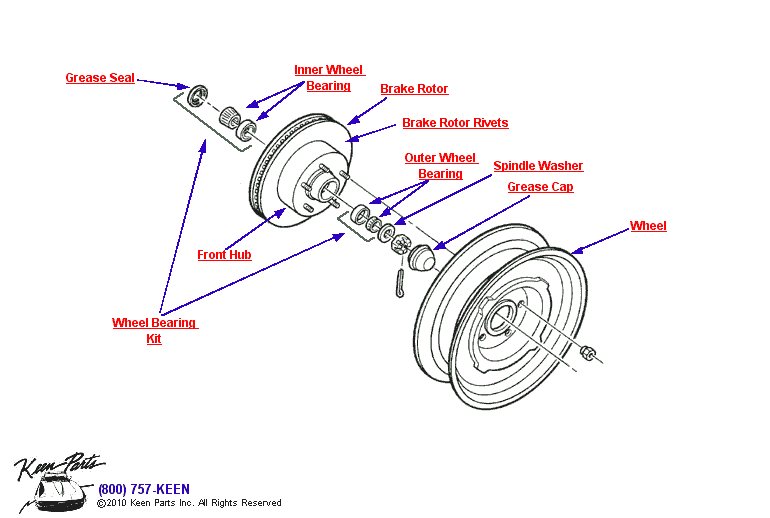 Grease Seal

Inner Wheel Bearing

Brake Rotor

Brake Rotor Rivets

Outer Wheel Bearing

Spindle Washer

Grease Cap

Wheel

Front Hub

Wheel Bearing Kit

Keen Parts

(800) 757-KEEN
©2010 Keen Parts Inc. All Rights Reserved