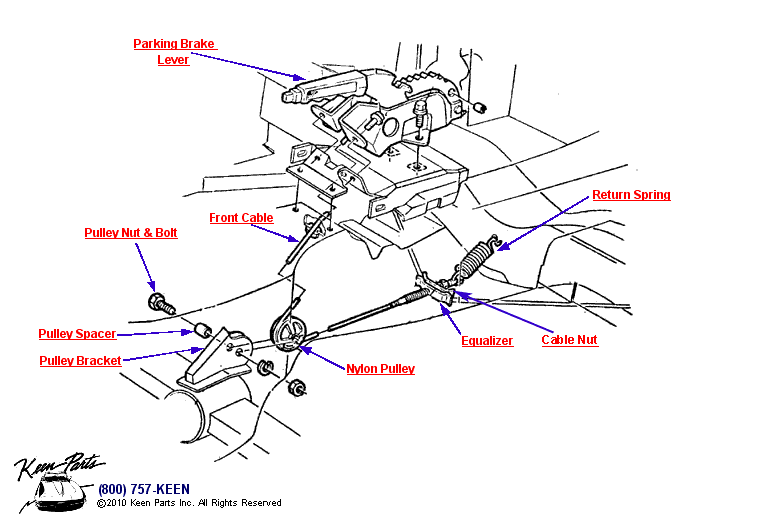 Parking Brake Lever

Return Spring

Front Cable

Pulley Nut & Bolt

Pulley Spacer

Pulley Bracket

Nylon Pulley

Equalizer

Cable Nut

Keen Parts

(800) 757-KEEN

©2010 Keen Parts Inc. All Rights Reserved