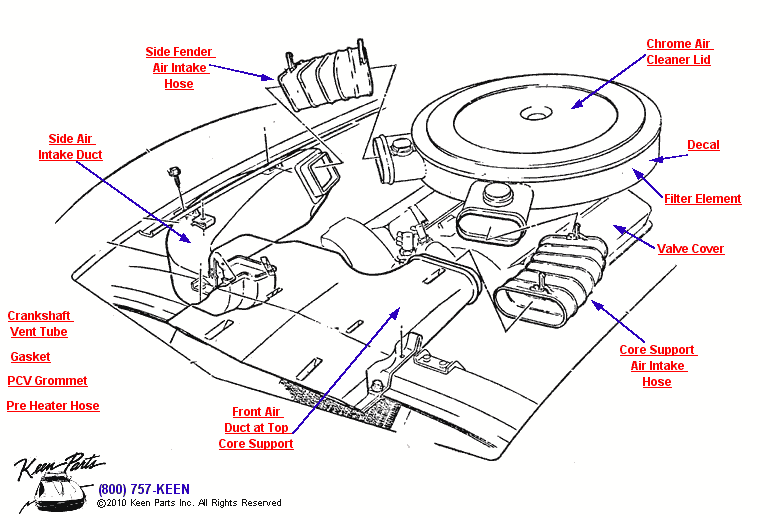 Side Fender Air Intake Hose

Chrome Air Cleaner Lid

Side Air Intake Duct

Decal

Filter Element

Valve Cover

Crankshaft Vent Tube

Gasket

PCV Grommet

Pre Heater Hose

Core Support Air Intake Hose

Front Air Duct at Top Core Support

Keen Parts

(800) 757-KEEN

©2010 Keen Parts Inc. All Rights Reserved