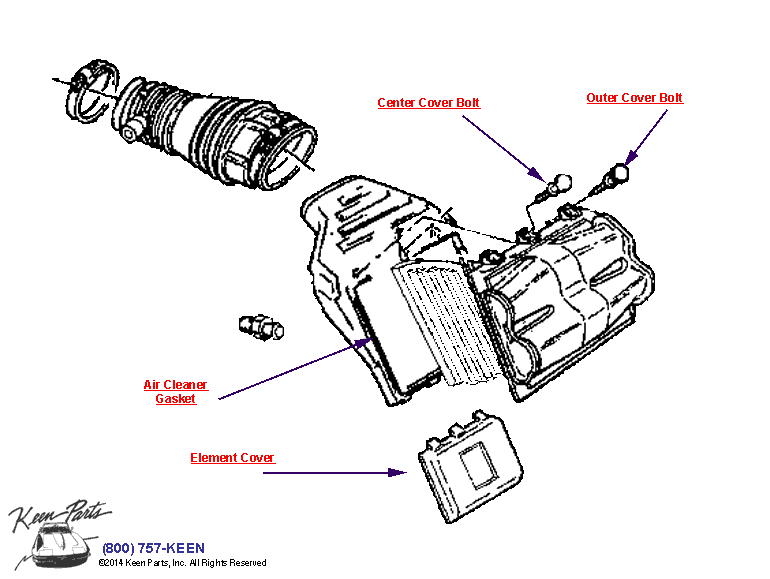 Center Cover Bolt

Outer Cover Bolt

Air Cleaner Gasket

Element Cover

Keen Parts

(800) 757-KEEN
©2014 Keen Parts, Inc. All Rights Reserved