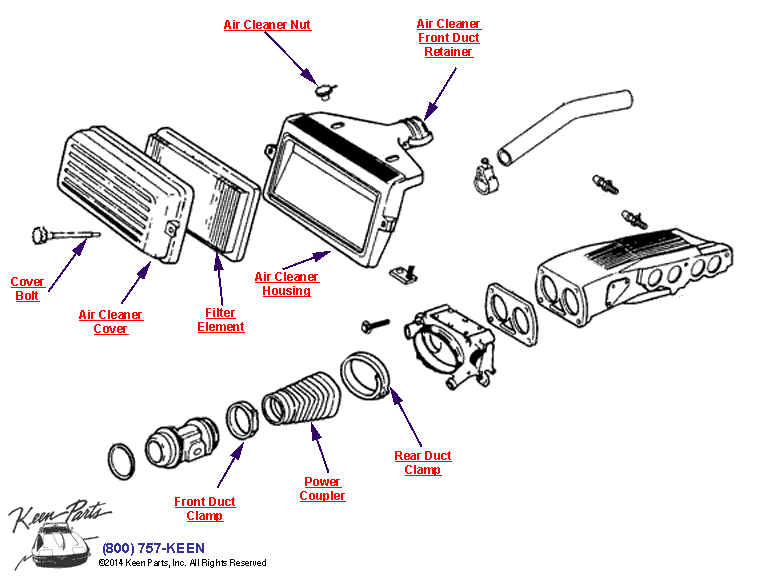 Air Cleaner Nut

Air Cleaner Front Duct Retainer

Cover Bolt

Air Cleaner Cover

Filter Element

Air Cleaner Housing

Rear Duct Clamp

Power Coupler

Front Duct Clamp

Keen Parts

(800) 757-KEEN

©2014 Keen Parts, Inc. All Rights Reserved