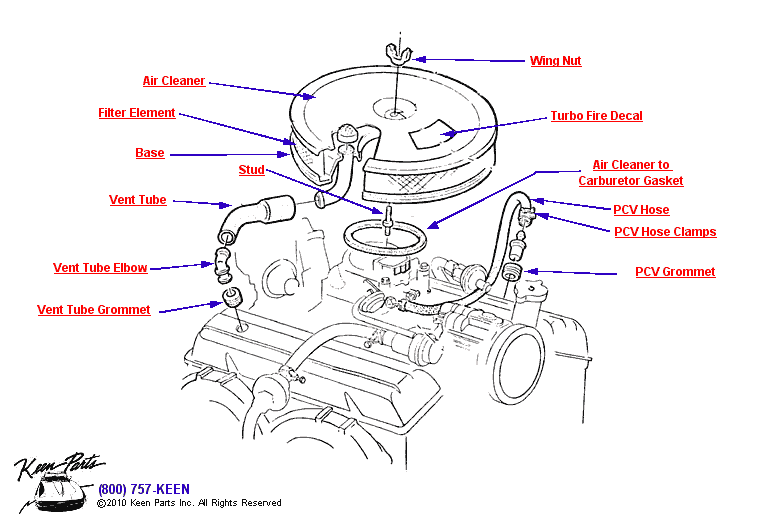 Wing Nut

Air Cleaner

Filter Element

Turbo Fire Decal

Base

Stud

Air Cleaner to Carburetor Gasket

Vent Tube

PCV Hose

PCV Hose Clamps

Vent Tube Elbow

PCV Grommet

Vent Tube Grommet

Keen Parts

(800) 757-KEEN
©2010 Keen Parts Inc. All Rights Reserved