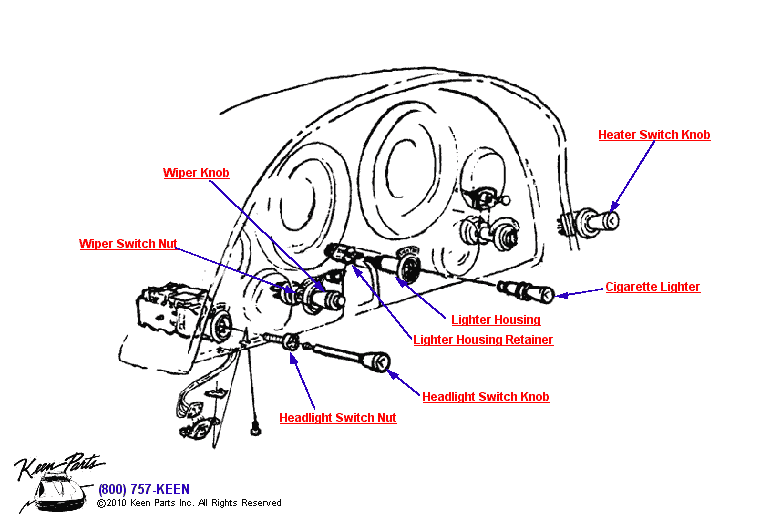 Heater Switch Knob

Wiper Knob

Wiper Switch Nut

Cigarette Lighter

Lighter Housing

Lighter Housing Retainer

Headlight Switch Knob

Headlight Switch Nut

Keen Parts

(800) 757-KEEN
©2010 Keen Parts Inc. All Rights Reserved