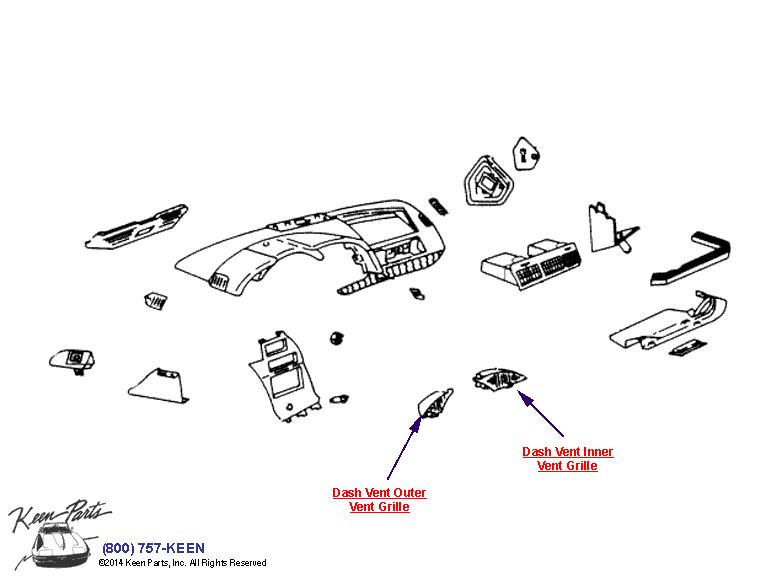 Dash Vent Inner Vent Grille

Dash Vent Outer Vent Grille

Keen Parts

(800) 757-KEEN
©2014 Keen Parts, Inc. All Rights Reserved