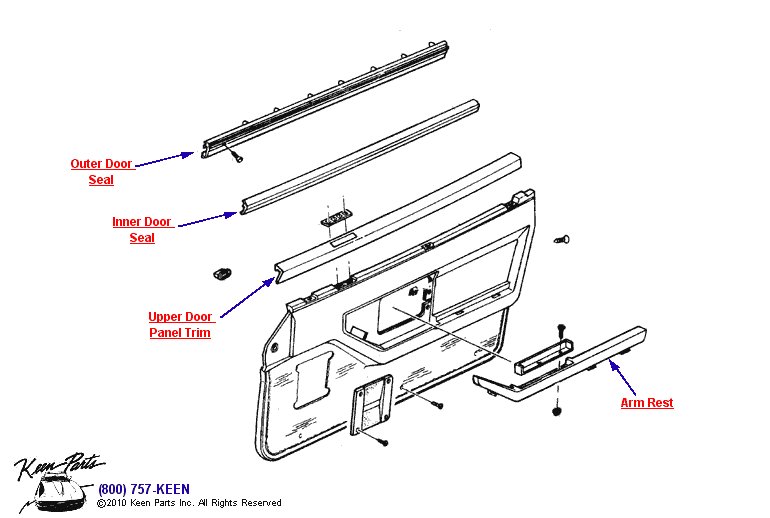 Outer Door Seal

Inner Door Seal

Upper Door Panel Trim

Arm Rest

Keen Parts

(800) 757-KEEN
©2010 Keen Parts Inc. All Rights Reserved