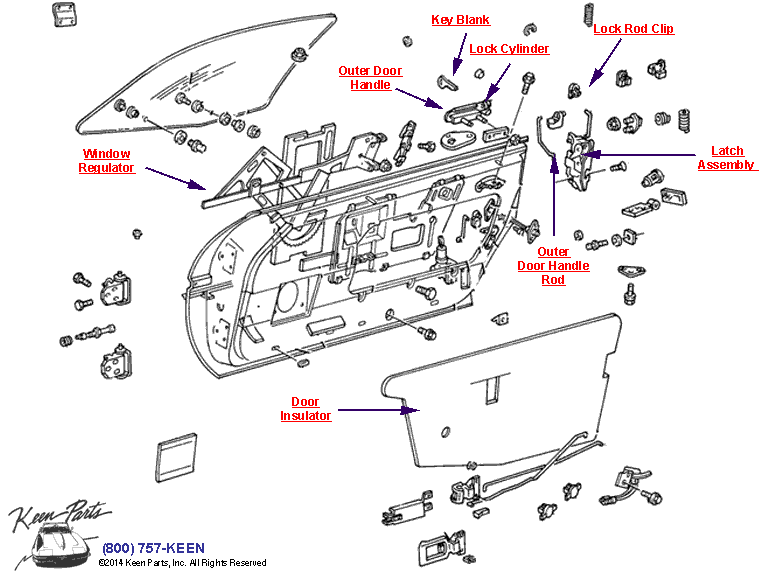 Key Blank

Lock Rod Clip

Lock Cylinder

Outer Door Handle

Window Regulator

Latch Assembly

Outer Door Handle Rod

Door Insulator

Keen Parts

(800) 757-KEEN
©2014 Keen Parts, Inc. All Rights Reserved