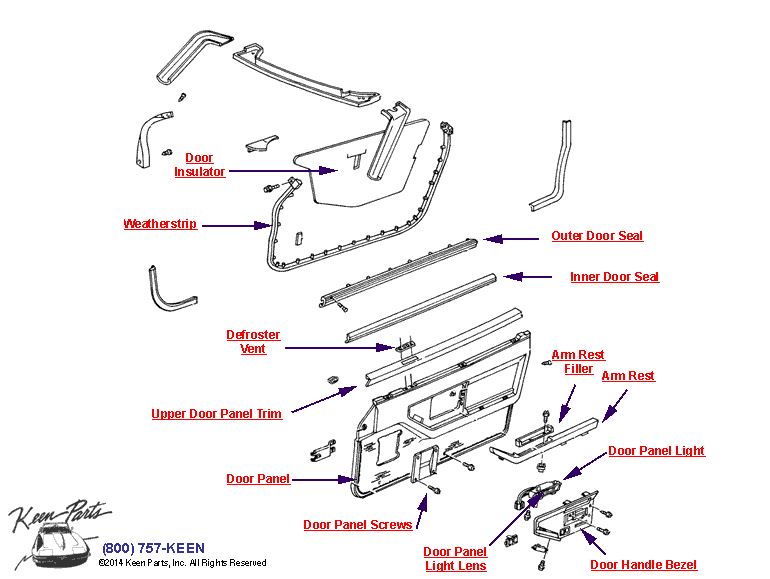 Door Insulator

Weatherstrip

Outer Door Seal

Inner Door Seal

Defroster Vent

Arm Rest Filler

Arm Rest

Upper Door Panel Trim

Door Panel Light

Door Panel

Door Panel Screws

Door Panel Light Lens

Door Handle Bezel

Keen Parts

(800) 757-KEEN

©2014 Keen Parts, Inc. All Rights Reserved