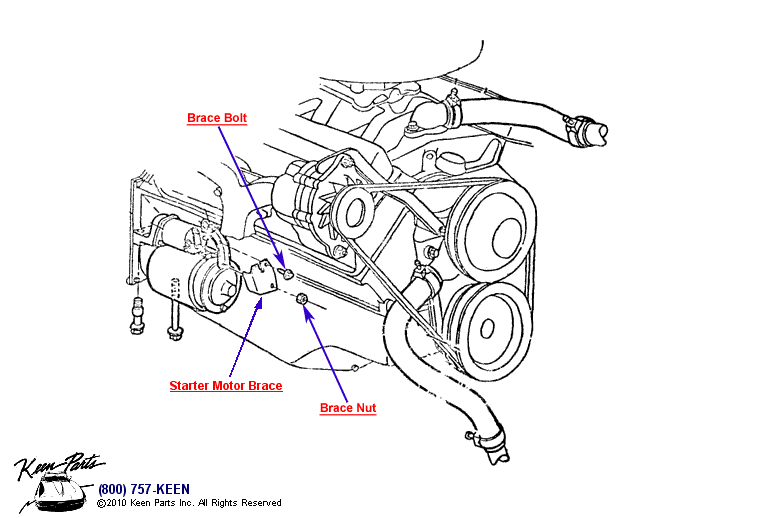 Brace Bolt

Starter Motor Brace

Brace Nut

Keen Parts

(800) 757-KEEN
©2010 Keen Parts Inc. All Rights Reserved