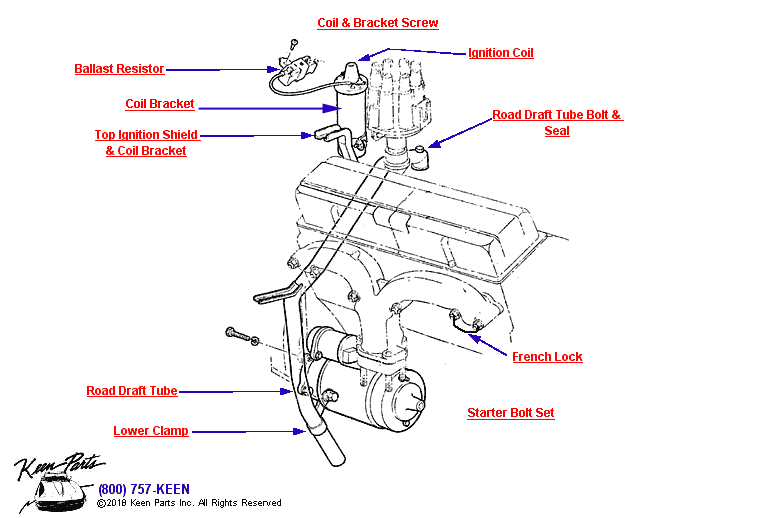 Coil & Bracket Screw

Ignition Coil

Ballast Resistor

Coil Bracket

Road Draft Tube Bolt & Seal

Top Ignition Shield & Coil Bracket

French Lock

Road Draft Tube

Starter Bolt Set

Lower Clamp

Keen Parts

(800) 757-KEEN

©2018 Keen Parts Inc. All Rights Reserved