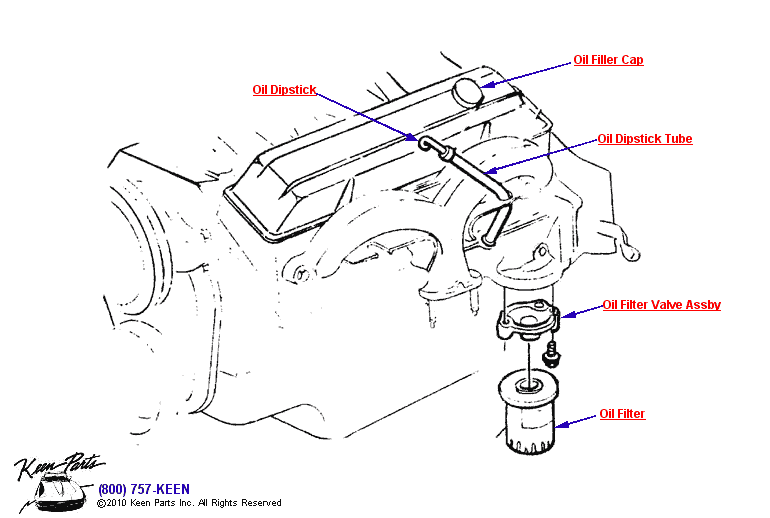 Oil Filler Cap

Oil Dipstick

Oil Dipstick Tube

Oil Filter Valve Assby

Oil Filter

Keen Parts

(800) 757-KEEN
©2010 Keen Parts Inc. All Rights Reserved