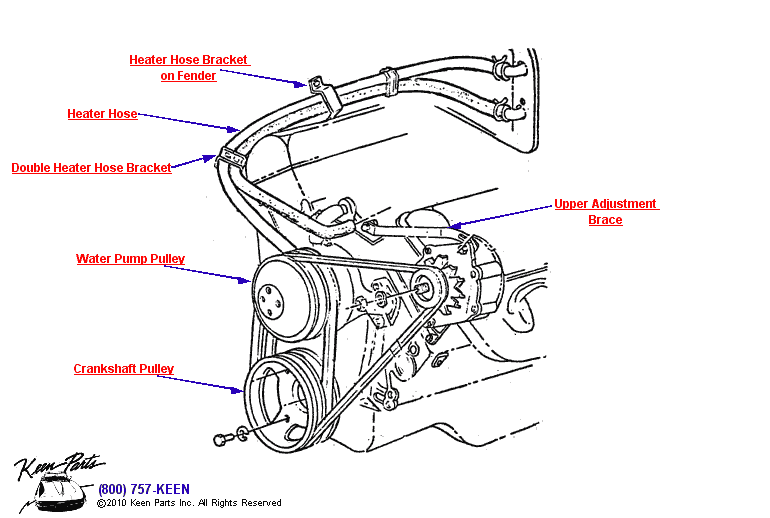 Heater Hose Bracket on Fender

Heater Hose

Double Heater Hose Bracket

Upper Adjustment Brace

Water Pump Pulley

Crankshaft Pulley

Keen Parts

(800) 757-KEEN

©2010 Keen Parts Inc. All Rights Reserved