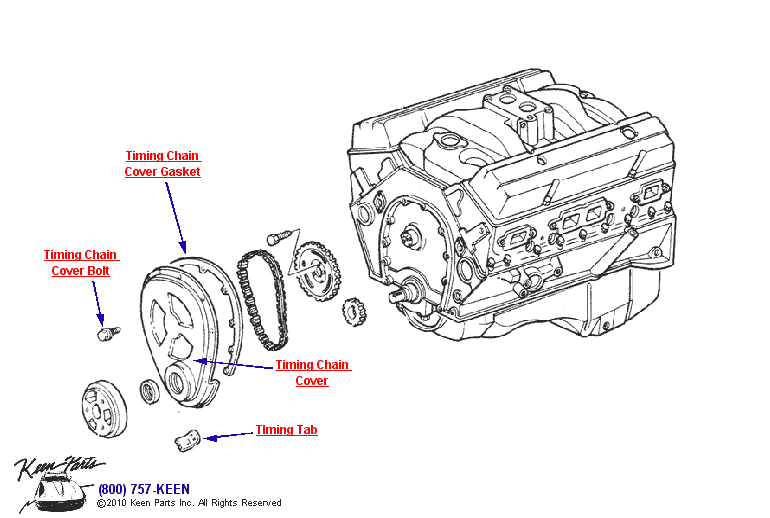 Timing Chain Cover Gasket

Timing Chain Cover Bolt

Timing Chain Cover

TIming Tab

Keen Parts

(800) 757-KEEN

©2010 Keen Parts Inc. All Rights Reserved