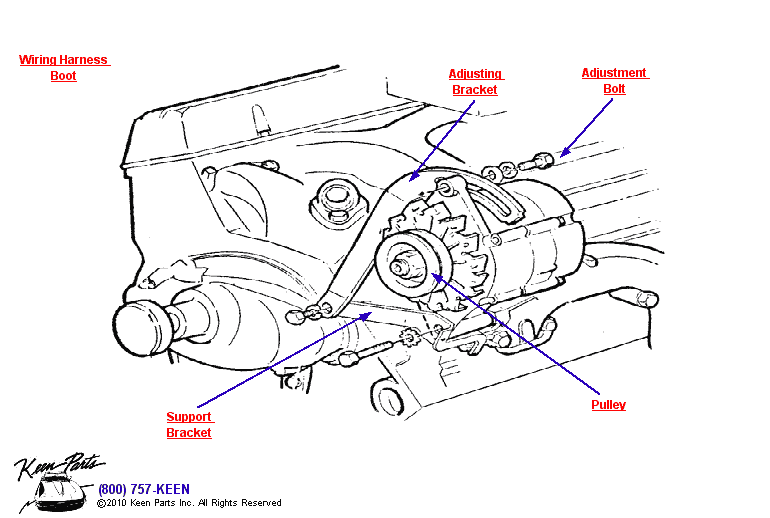 Wiring Harness Boot

Adjusting Bracket

Adjustment Bolt

Support Bracket

Pulley

Keen Parts

(800) 757-KEEN
©2010 Keen Parts Inc. All Rights Reserved