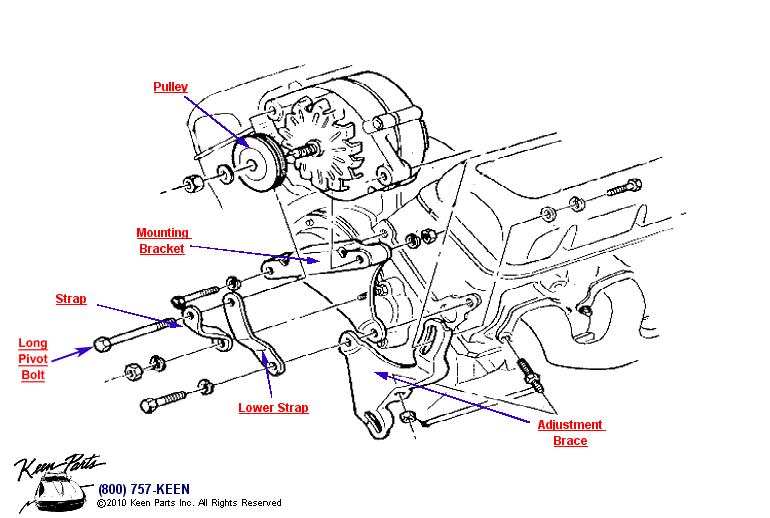 Pulley

Mounting Bracket

Strap

Long Pivot Bolt

Lower Strap

Adjustment Brace

Keen Parts

(800) 757-KEEN
©2010 Keen Parts Inc. All Rights Reserved