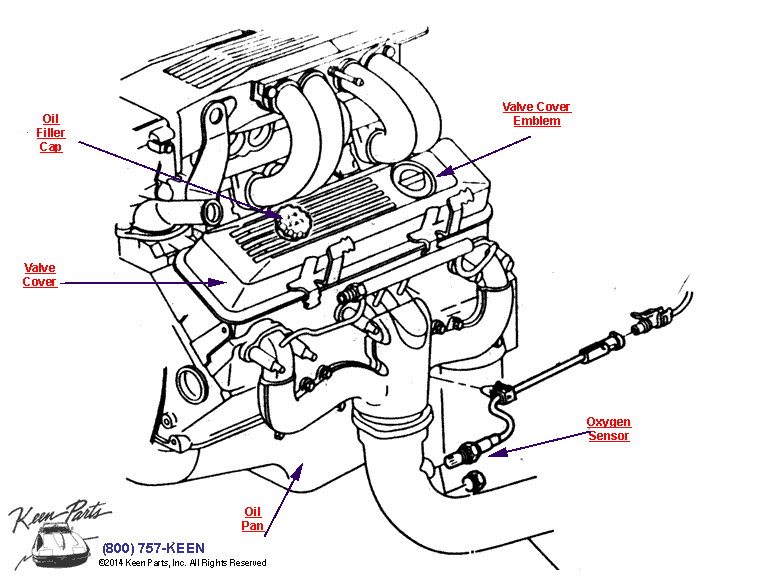 Oil Filler Cap

Valve Cover Emblem

Valve Cover

Oxygen Sensor

Oil Pan

Keen Parts

(800) 757-KEEN
©2014 Keen Parts, Inc. All Rights Reserved