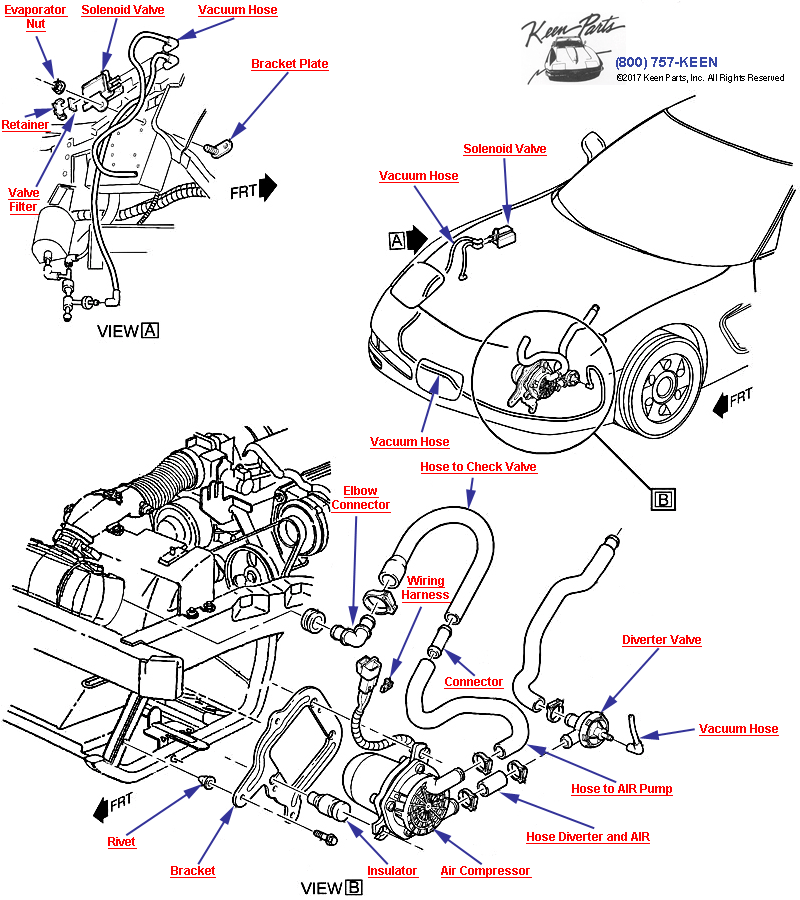 Evaporator Nut
Solenoid Valve
Vacuum Hose
Bracket Plate
Retainer
Valve Filter
FRT
VIEW A

Keen Parts
(800) 757-KEEN
©2017 Keen Parts, Inc. All Rights Reserved

Solenoid Valve
Vacuum Hose
A
Vacuum Hose
FRT
B

Hose to Check Valve
Elbow Connector
Wiring Harness
Connector
Diverter Valve
Vacuum Hose
Hose to AIR Pump
Hose Diverter and AIR
FRT
Rivet
Bracket
Insulator
Air Compressor
VIEW B