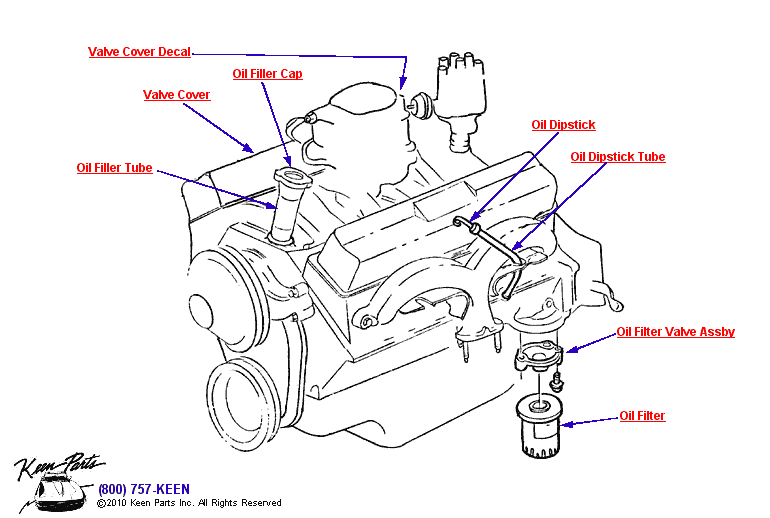 Valve Cover Decal
Oil Filler Cap
Valve Cover
Oil Filler Tube
Oil Dipstick
Oil Dipstick Tube
Oil Filter Valve Assby
Oil Filter

Keen Parts
(800) 757-KEEN
©2010 Keen Parts Inc. All Rights Reserved