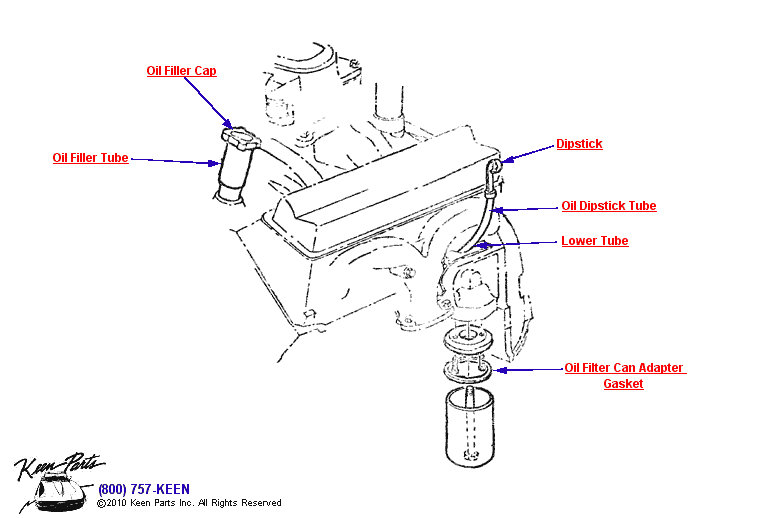 Oil Filler Cap

Oil Filler Tube

Dipstick

Oil Dipstick Tube

Lower Tube

Oil Filter Can Adapter Gasket

Keen Parts

(800) 757-KEEN
©2010 Keen Parts Inc. All Rights Reserved