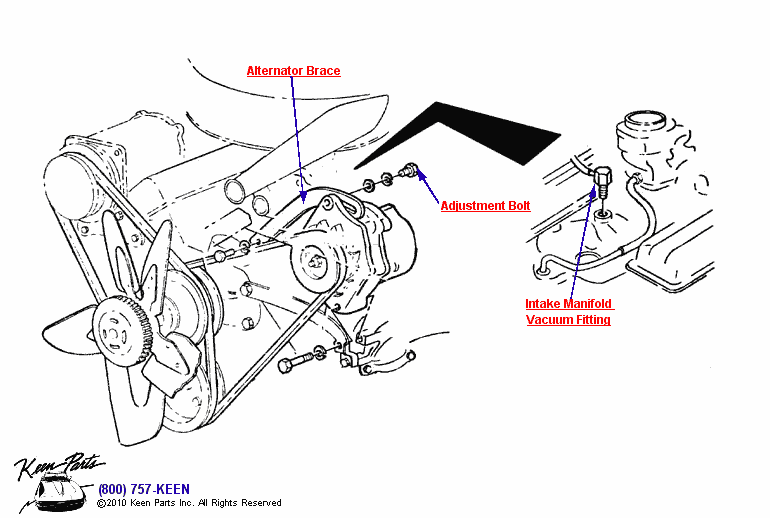 Alternator Brace

Adjustment Bolt

Intake Manifold Vacuum Fitting

Keen Parts

(800) 757-KEEN
©2010 Keen Parts Inc. All Rights Reserved