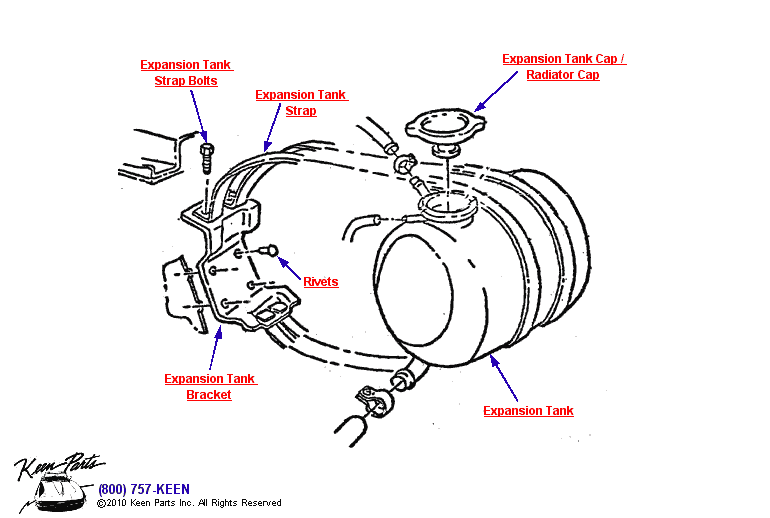 Expansion Tank Strap Bolts

Expansion Tank Strap

Expansion Tank Cap / Radiator Cap

Rivets

Expansion Tank Bracket

Expansion Tank

Keen Parts

(800) 757-KEEN

©2010 Keen Parts Inc. All Rights Reserved