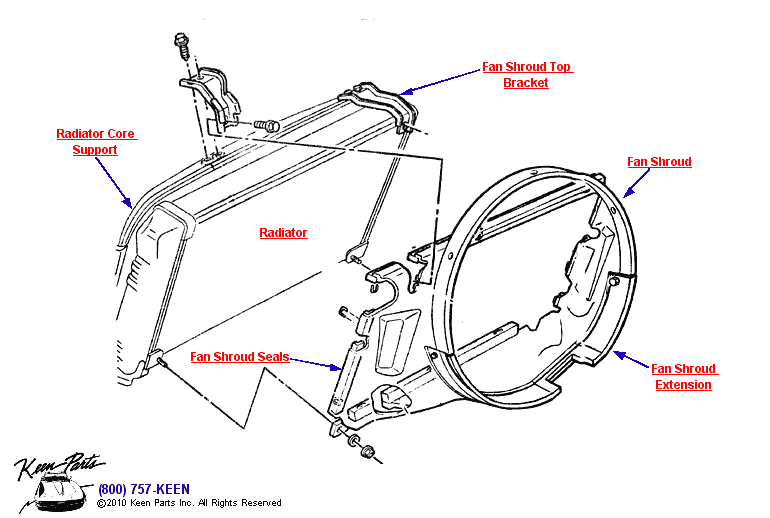 Fan Shroud Top Bracket

Radiator Core Support

Fan Shroud

Radiator

Fan Shroud Seals

Fan Shroud Extension

Keen Parts

(800) 757-KEEN
©2010 Keen Parts Inc. All Rights Reserved