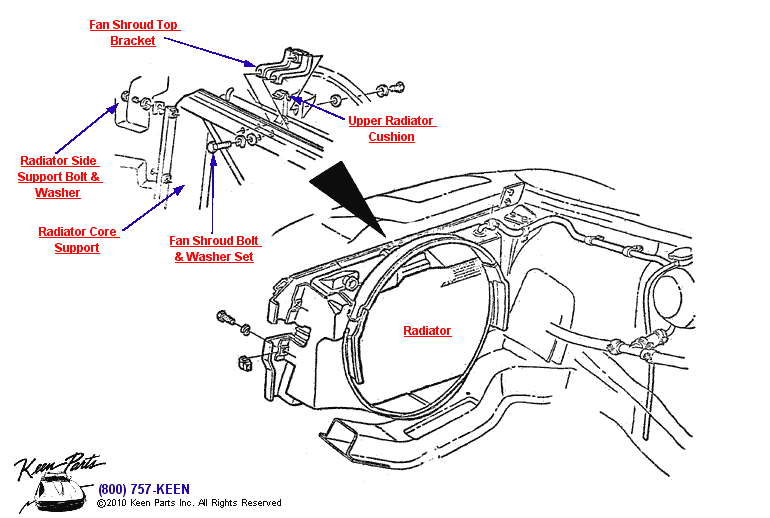 Fan Shroud Top Bracket

Upper Radiator Cushion

Radiator Side Support Bolt & Washer

Radiator Core Support

Fan Shroud Bolt & Washer Set

Radiator

Keen Parts

(800) 757-KEEN

©2010 Keen Parts Inc. All Rights Reserved