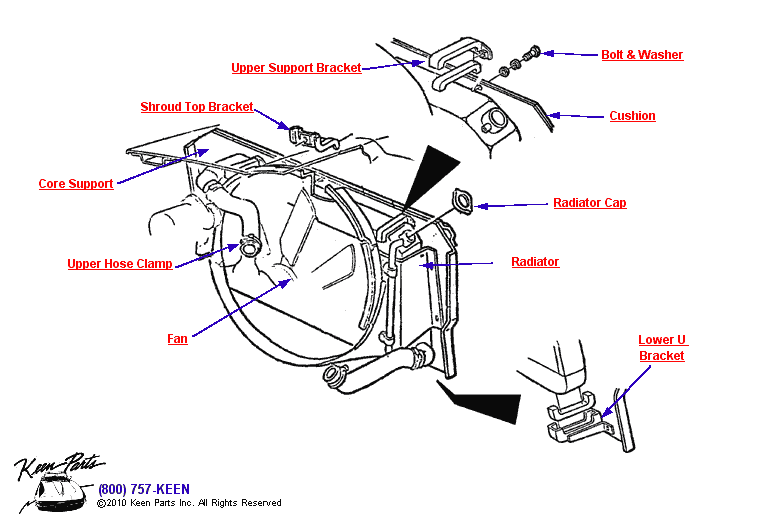 Upper Support Bracket

Bolt & Washer

Shroud Top Bracket

Cushion

Core Support

Radiator Cap

Upper Hose Clamp

Radiator

Fan

Lower U Bracket

Keen Parts

(800) 757-KEEN

©2010 Keen Parts Inc. All Rights Reserved