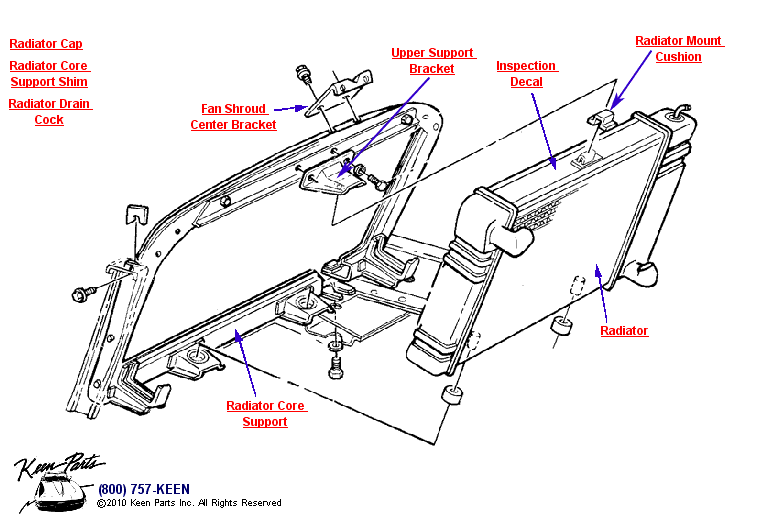 Radiator Cap

Radiator Core Support Shim

Radiator Drain Cock

Fan Shroud Center Bracket

Upper Support Bracket

Inspection Decal

Radiator Mount Cushion

Radiator

Radiator Core Support

Keen Parts

(800) 757-KEEN

©2010 Keen Parts Inc. All Rights Reserved