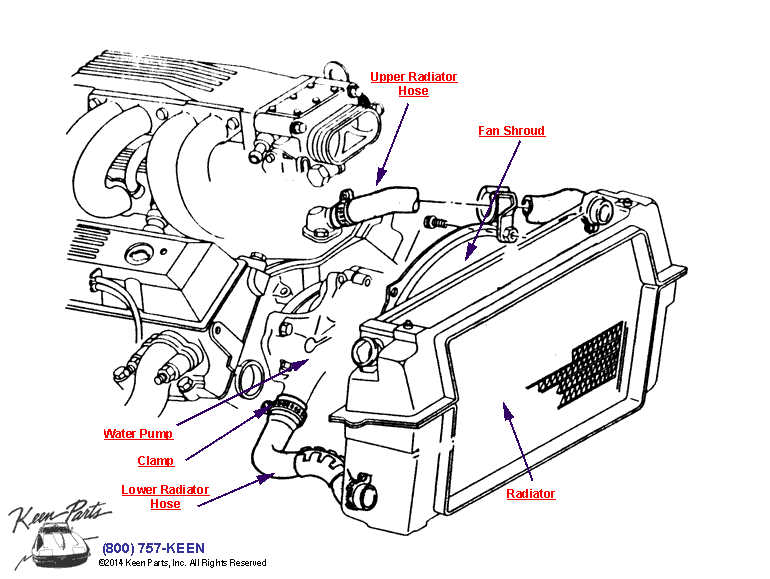 Upper Radiator Hose

Fan Shroud

Water Pump

Clamp

Lower Radiator Hose

Radiator

Keen Parts

(800) 757-KEEN

©2014 Keen Parts, Inc. All Rights Reserved