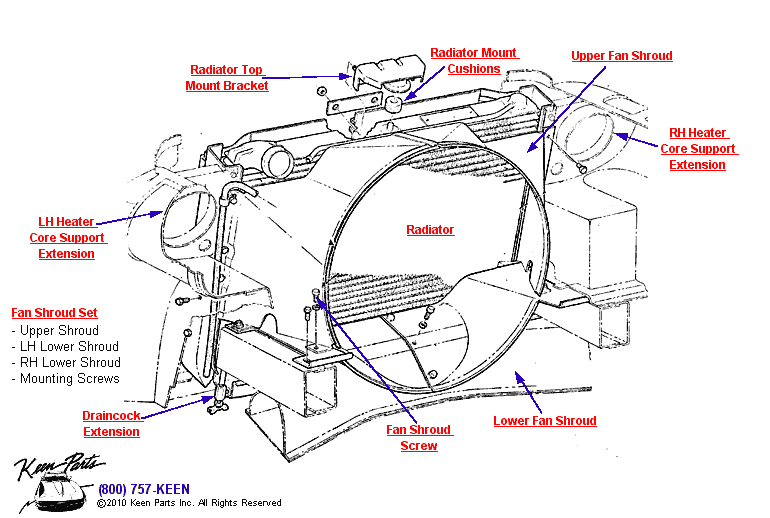 Radiator Top Mount Bracket

Radiator Mount Cushions

Upper Fan Shroud

RH Heater Core Support Extension

LH Heater Core Support Extension

Radiator

Fan Shroud Set
- Upper Shroud
- LH Lower Shroud
- RH Lower Shroud
- Mounting Screws

Draincock Extension

Fan Shroud Screw

Lower Fan Shroud

Keen Parts

(800) 757-KEEN
©2010 Keen Parts Inc. All Rights Reserved