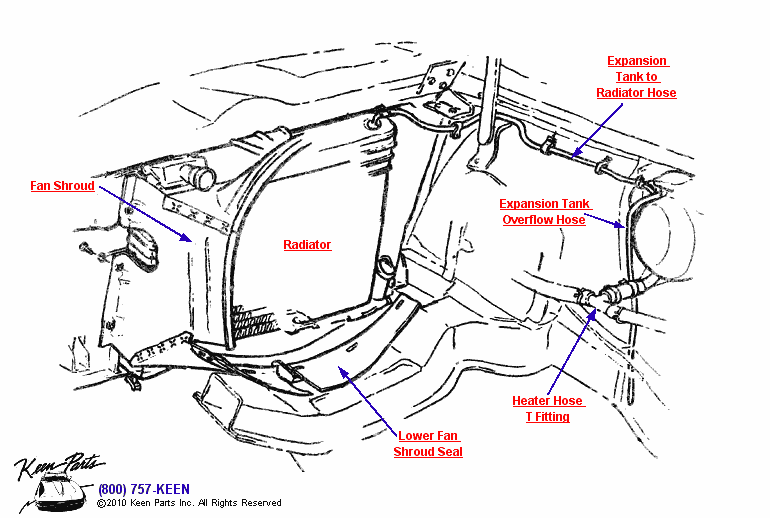 Expansion Tank to Radiator Hose

Fan Shroud

Expansion Tank Overflow Hose

Radiator

Heater Hose T Fitting

Lower Fan Shroud Seal

Keen Parts

(800) 757-KEEN

©2010 Keen Parts Inc. All Rights Reserved