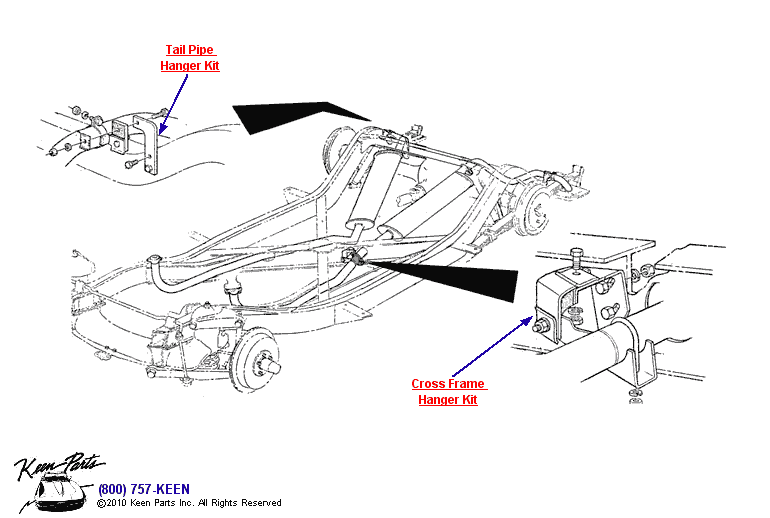 Tail Pipe Hanger Kit

Cross Frame Hanger Kit

Keen Parts

(800) 757-KEEN
©2010 Keen Parts Inc. All Rights Reserved