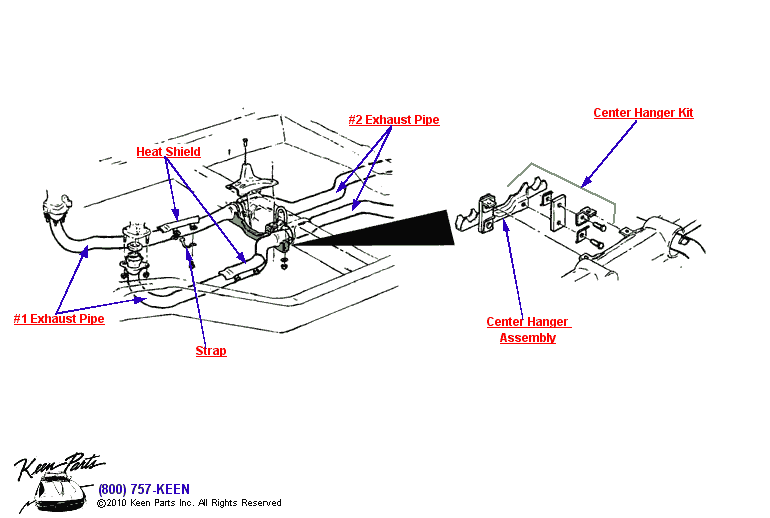 #2 Exhaust Pipe

Center Hanger Kit

Heat Shield

#1 Exhaust Pipe

Strap

Center Hanger Assembly

Keen Parts

(800) 757-KEEN

©2010 Keen Parts Inc. All Rights Reserved