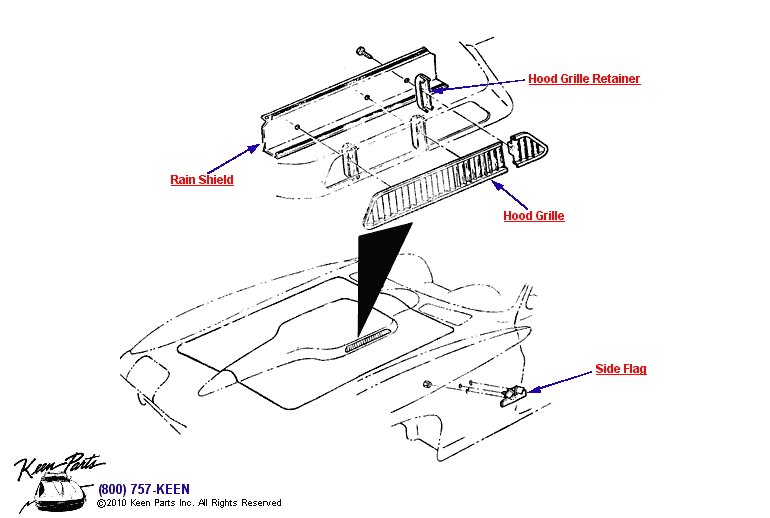 Hood Grille Retainer

Rain Shield

Hood Grille

Side Flag

Keen Parts

(800) 757-KEEN

©2010 Keen Parts Inc. All Rights Reserved