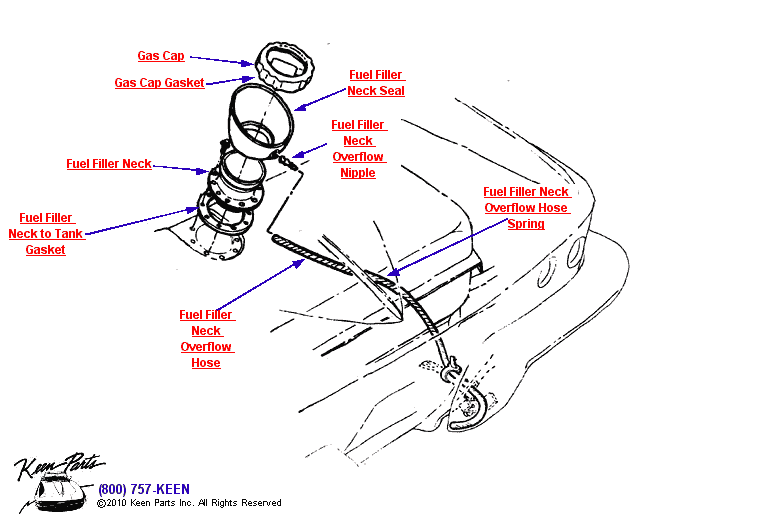 Gas Cap
Gas Cap Gasket
Fuel Filler Neck Seal
Fuel Filler Neck Overflow Nipple
Fuel Filler Neck
Fuel Filler Neck to Tank Gasket
Fuel Filler Neck Overflow Hose Spring
Fuel Filler Neck Overflow Hose

Keen Parts
(800) 757-KEEN
©2010 Keen Parts Inc. All Rights Reserved