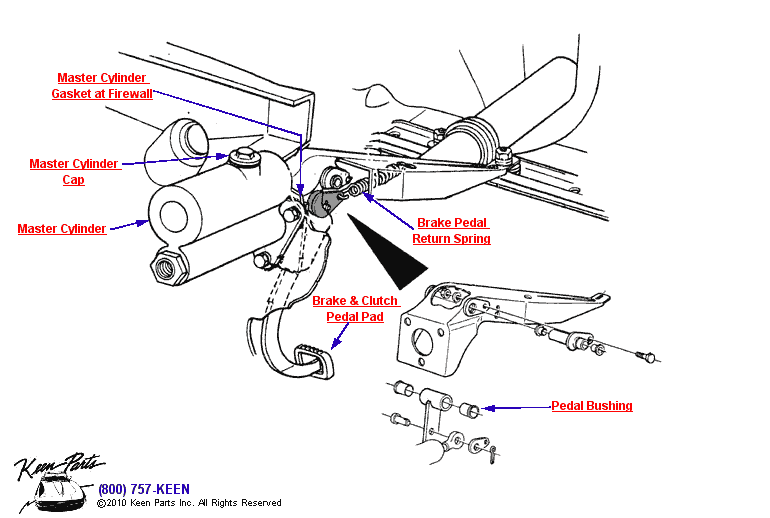 Master Cylinder Gasket at Firewall

Master Cylinder Cap

Master Cylinder

Brake Pedal Return Spring

Brake & Clutch Pedal Pad

Pedal Bushing

Keen Parts

(800) 757-KEEN
©2010 Keen Parts Inc. All Rights Reserved