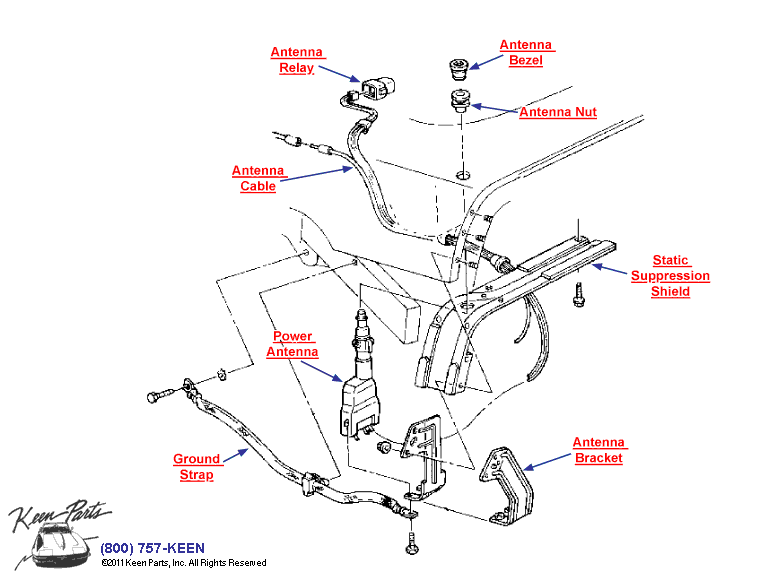 Antenna Relay

Antenna Bezel

Antenna Nut

Antenna Cable

Static Suppression Shield

Power Antenna

Ground Strap

Antenna Bracket

Keen Parts

(800) 757-KEEN

©2011 Keen Parts, Inc. All Rights Reserved