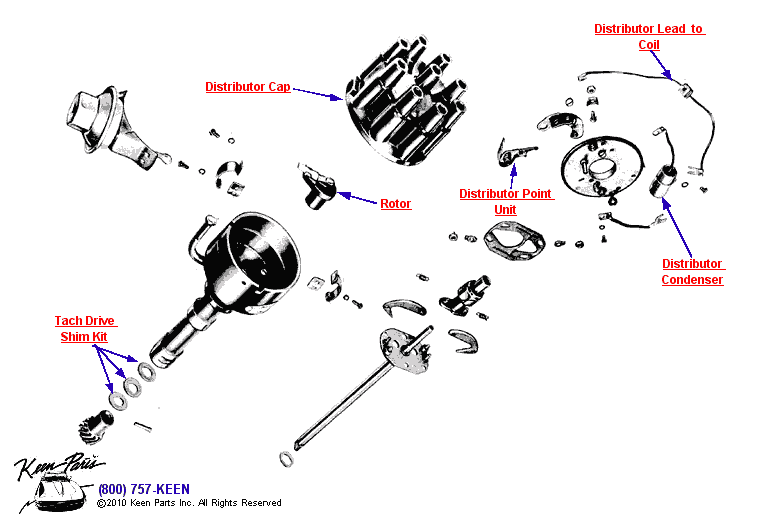 Distributor Lead to Coil

Distributor Cap

Rotor

Distributor Point Unit

Distributor Condenser

Tach Drive Shim Kit

Keen Parts

(800) 757-KEEN
©2010 Keen Parts Inc. All Rights Reserved