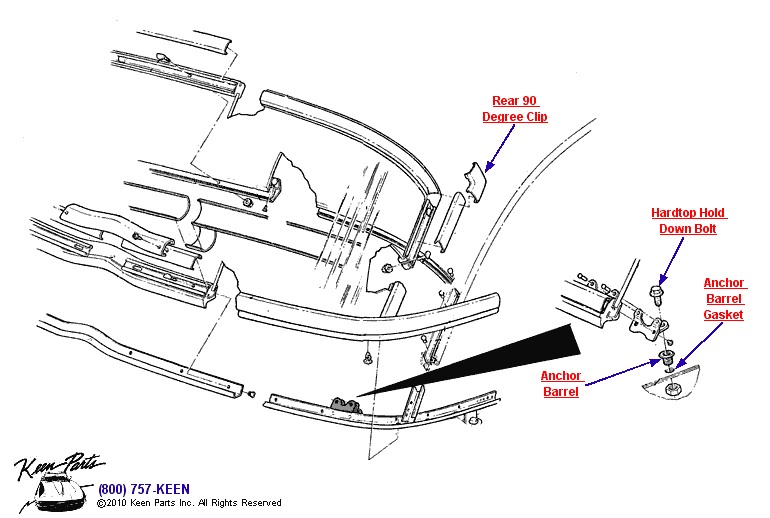 Rear 90 Degree Clip

Hardtop Hold Down Bolt

Anchor Barrel Gasket

Anchor Barrel

Keen Parts

(800) 757-KEEN

©2010 Keen Parts Inc. All Rights Reserved