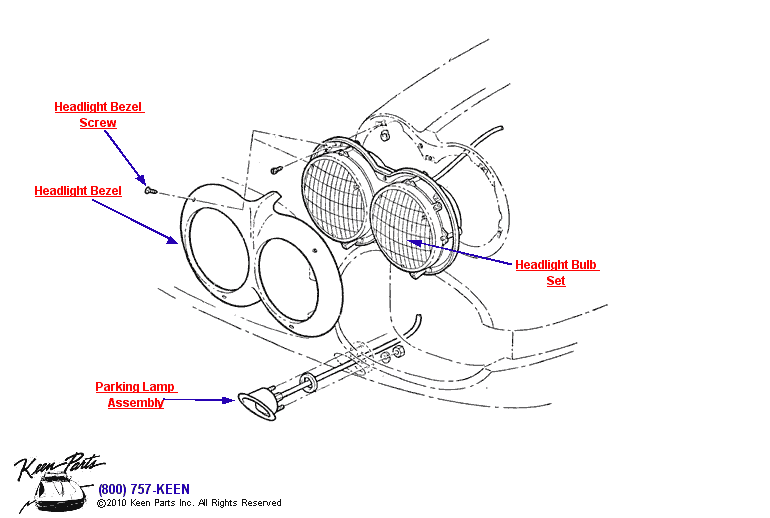 Headlight Bezel Screw

Headlight Bezel

Headlight Bulb Set

Parking Lamp Assembly

Keen Parts

(800) 757-KEEN
©2010 Keen Parts Inc. All Rights Reserved