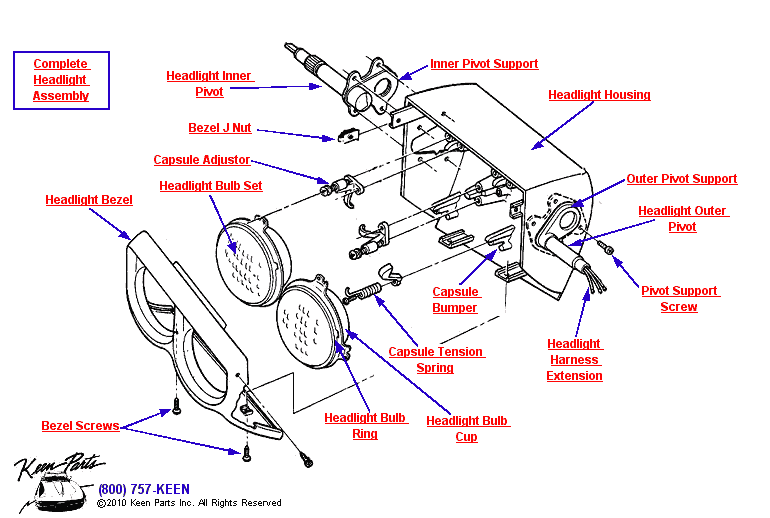 Complete Headlight Assembly

Headlight Inner Pivot

Inner Pivot Support

Headlight Housing

Bezel J Nut

Capsule Adjustor

Headlight Bulb Set

Headlight Bezel

Outer Pivot Support

Headlight Outer Pivot

Pivot Support Screw

Capsule Bumper

Headlight Harness Extension

Capsule Tension Spring

Headlight Bulb Ring

Headlight Bulb Cup

Bezel Screws

Keen Parts

(800) 757-KEEN
©2010 Keen Parts Inc. All Rights Reserved