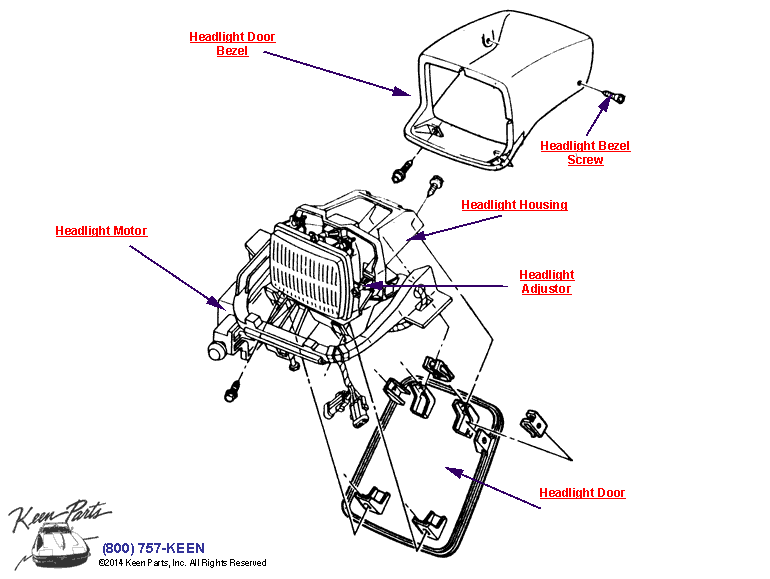 Headlight Door Bezel

Headlight Bezel Screw

Headlight Housing

Headlight Motor

Headlight Adjustor

Headlight Door

Keen Parts

(800) 757-KEEN
©2014 Keen Parts, Inc. All Rights Reserved