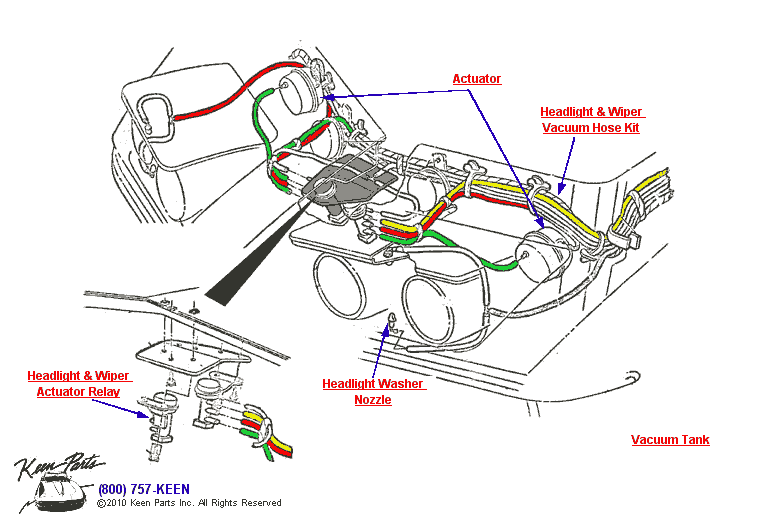 Actuator

Headlight & Wiper Vacuum Hose Kit

Headlight & Wiper Actuator Relay

Headlight Washer Nozzle

Vacuum Tank

Keen Parts

(800) 757-KEEN

©2010 Keen Parts Inc. All Rights Reserved