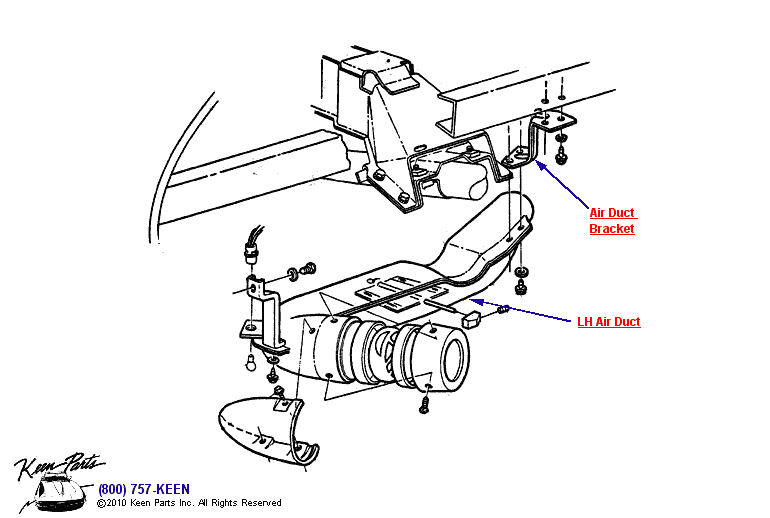 Air Duct Bracket

LH Air Duct

Keen Parts

(800) 757-KEEN
©2010 Keen Parts Inc. All Rights Reserved