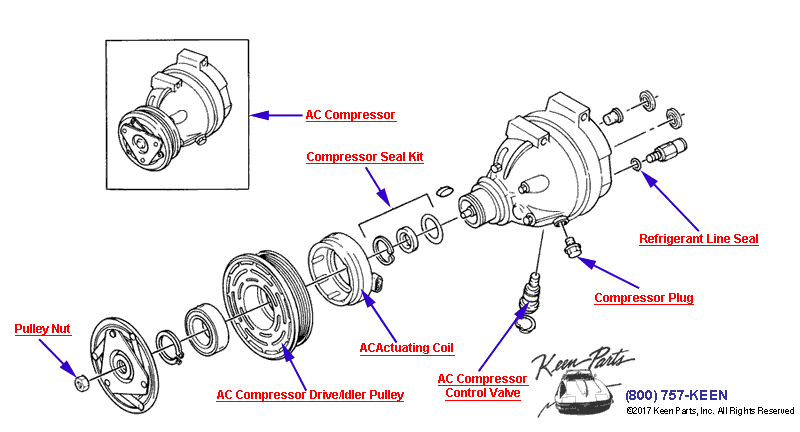 AC Compressor

Compressor Seal Kit

Refrigerant Line Seal

Compressor Plug

Pulley Nut

ACActuating Coil

AC Compressor Control Valve

AC Compressor Drive/Idler Pulley

Keen Parts

(800) 757-KEEN

©2017 Keen Parts, Inc. All Rights Reserved