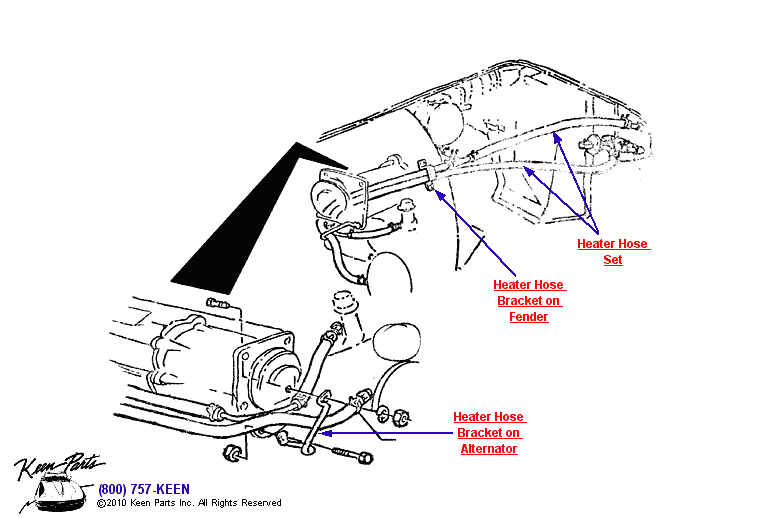 Heater Hose Set

Heater Hose Bracket on Fender

Heater Hose Bracket on Alternator

Keen Parts

(800) 757-KEEN

©2010 Keen Parts Inc. All Rights Reserved